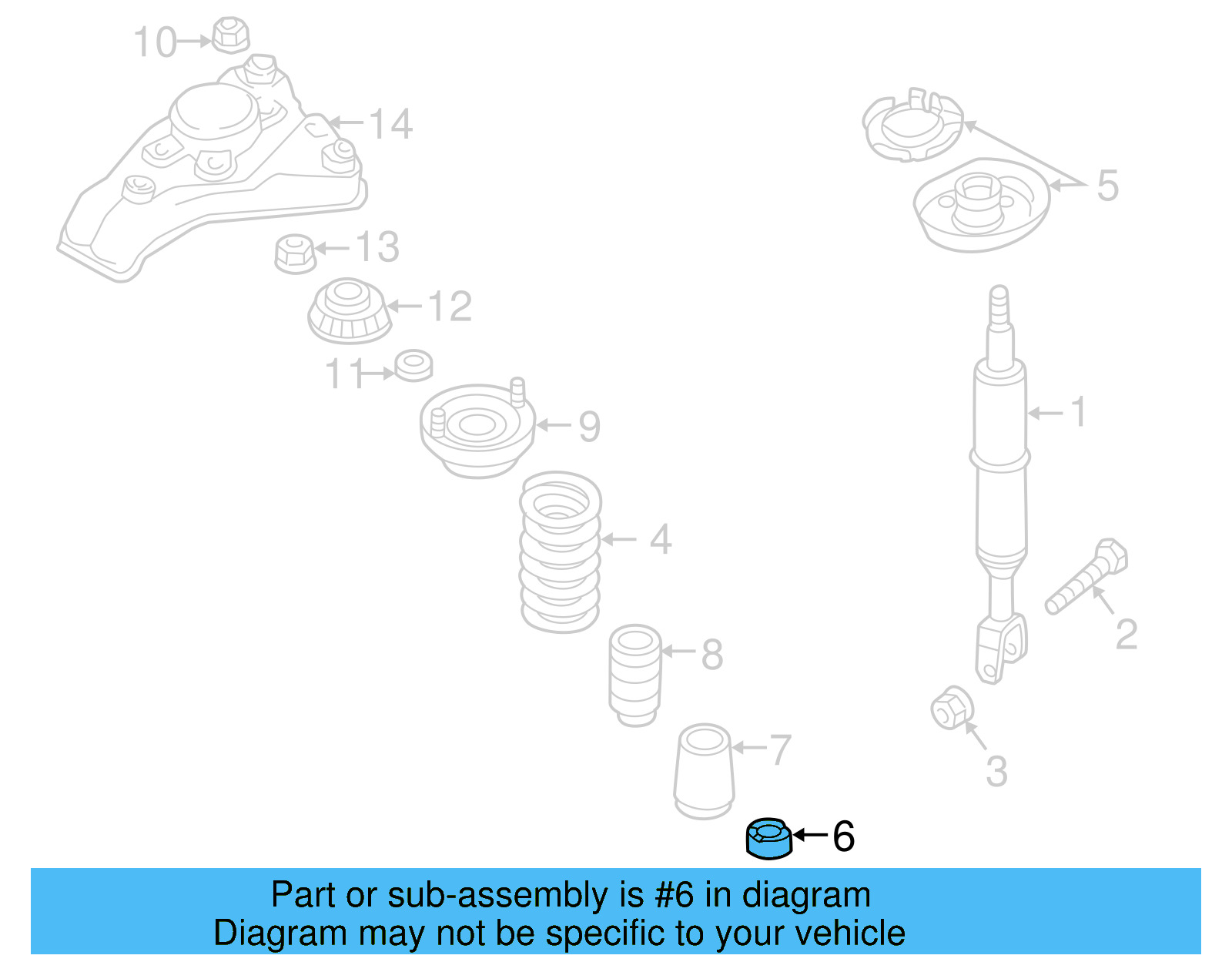 10
14
5
13
12
11
9
1
4
2
8
3
7
6

Part or sub-assembly is #6 in diagram
Diagram may not be specific to your vehicle