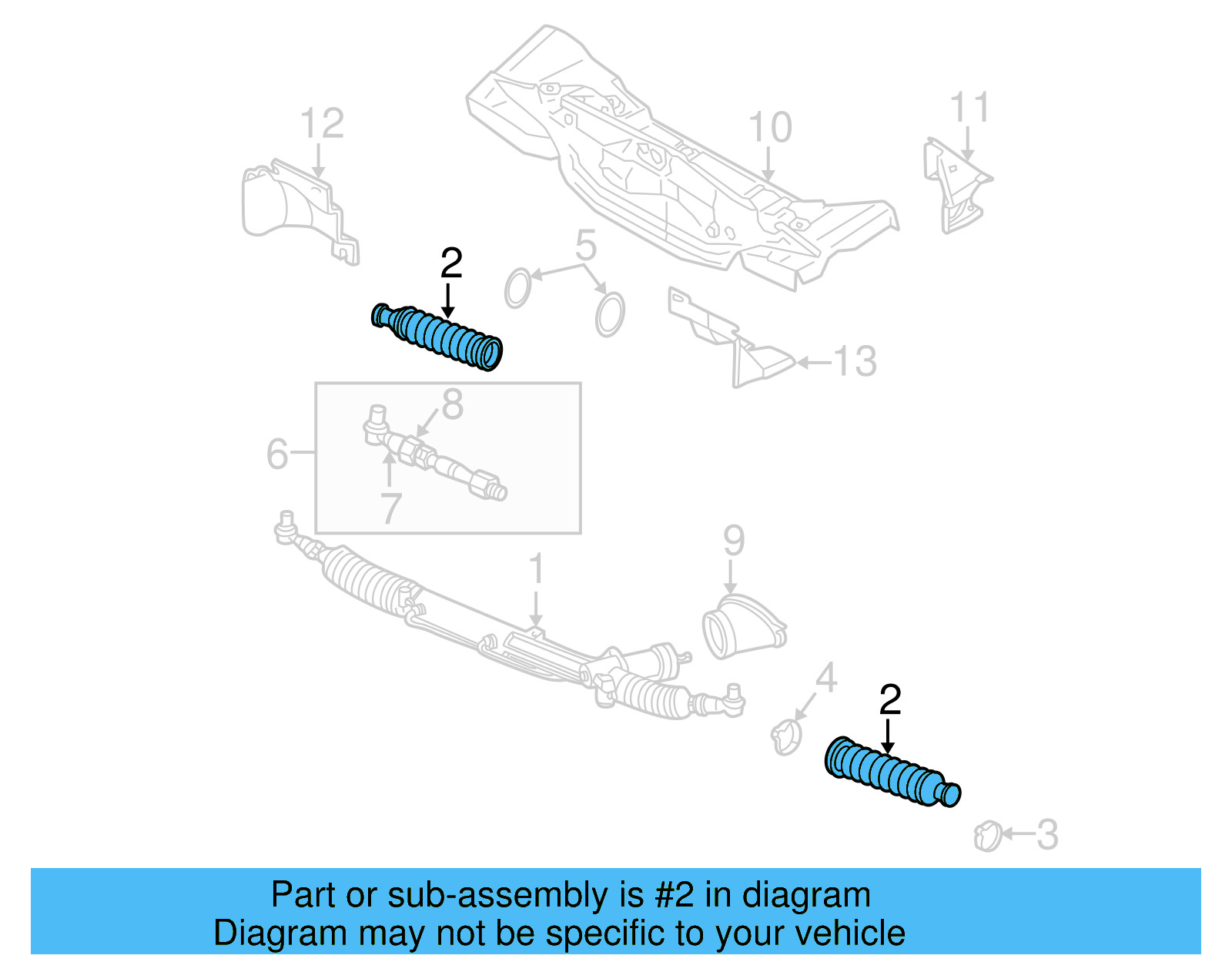 12
10
11
2
5
13
8
6
7
9
1
4
2
3

Part or sub-assembly is #2 in diagram
Diagram may not be specific to your vehicle