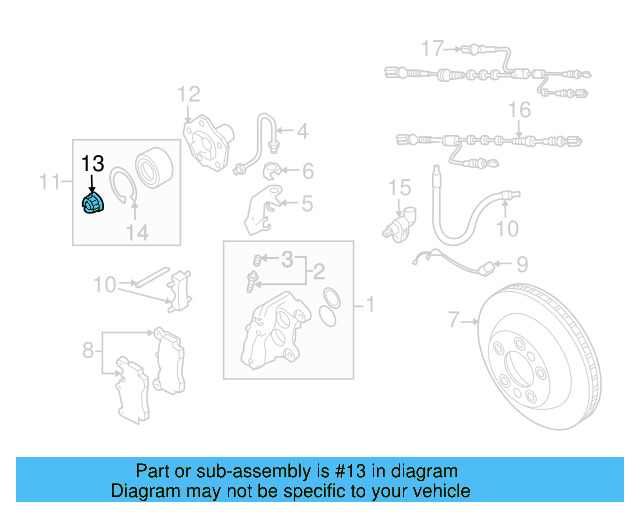 17

12

16

4

11

13

6

15

5

14

10

3

2

9

10

1

7

8

Part or sub-assembly is #13 in diagram
Diagram may not be specific to your vehicle