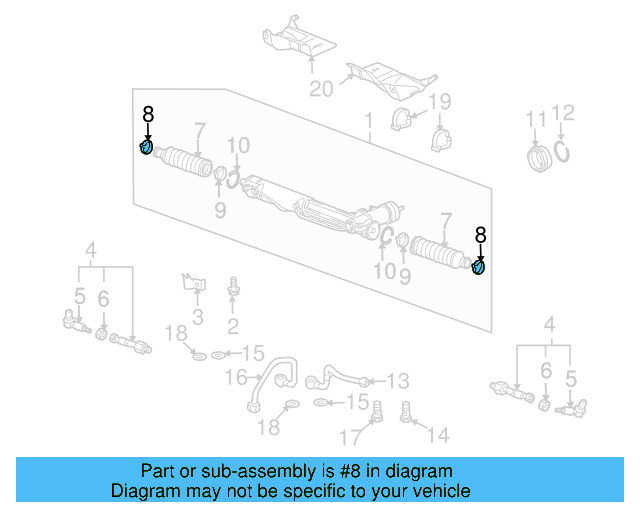 20
19
1
11 12
8
7
10
9
7
8
10 9
4
5 6
3
2
18
15
16
13
15
18
17
14
4
6 5

Part or sub-assembly is #8 in diagram
Diagram may not be specific to your vehicle