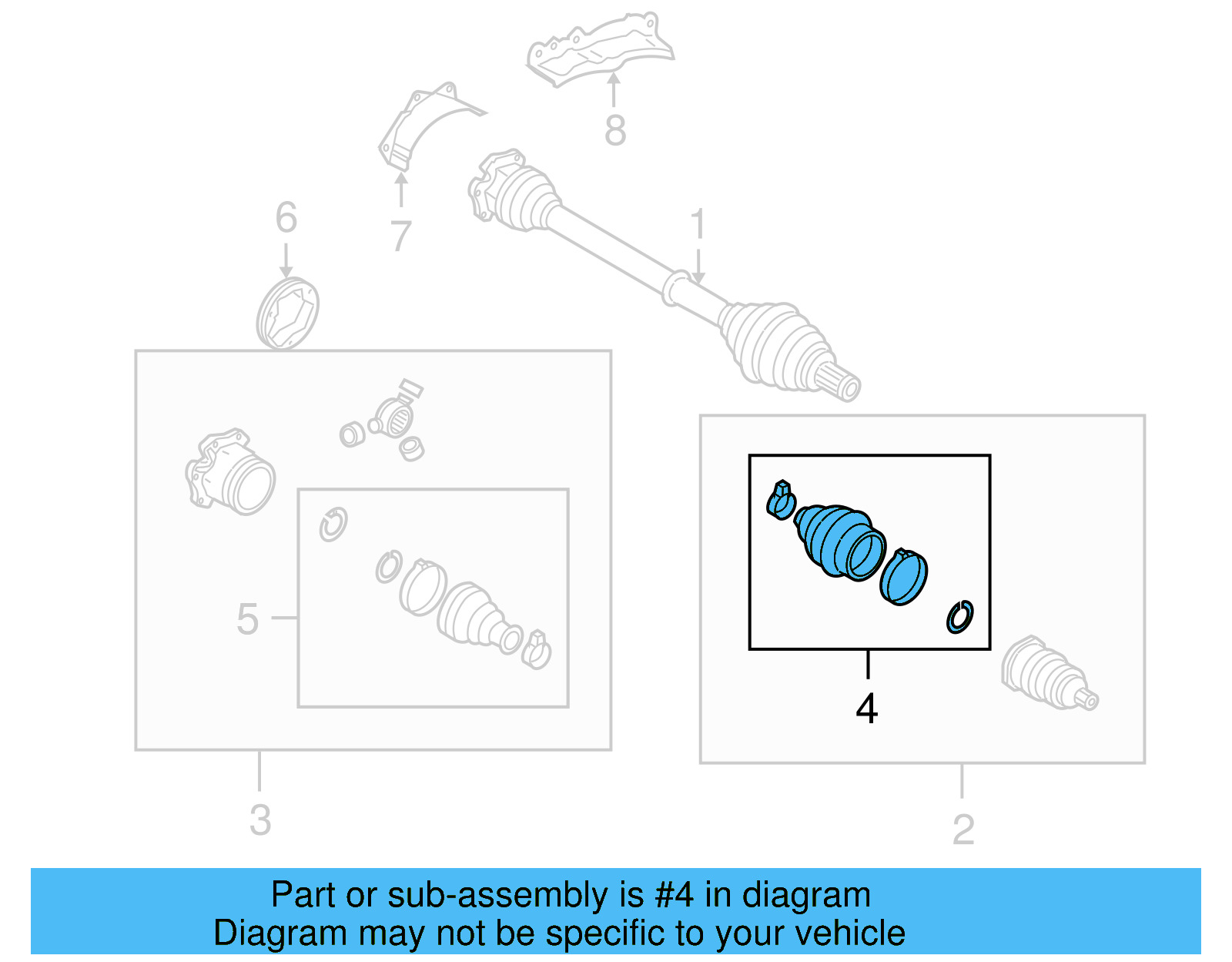 8

7

6

1

5

4

3

2

Part or sub-assembly is #4 in diagram
Diagram may not be specific to your vehicle