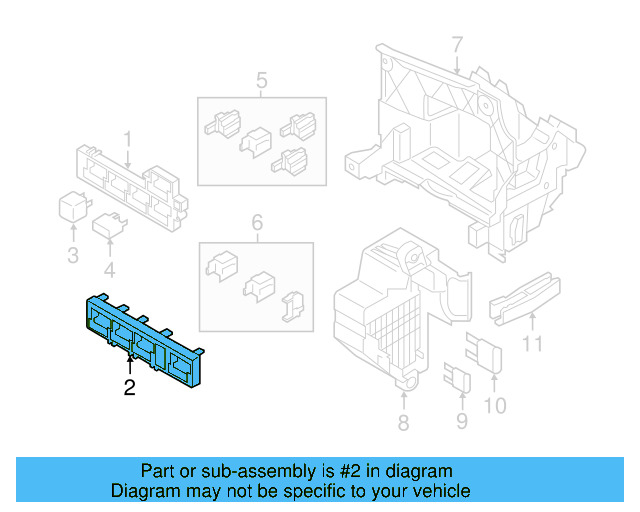 7
5
1
3
4
6
2
11
10
9
8

Part or sub-assembly is #2 in diagram
Diagram may not be specific to your vehicle