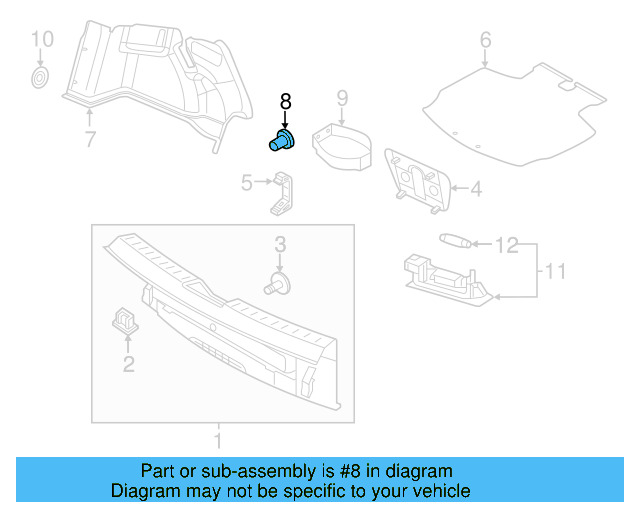 10
7
8
9
6
5
4
3
12
11
2
1

Part or sub-assembly is #8 in diagram
Diagram may not be specific to your vehicle