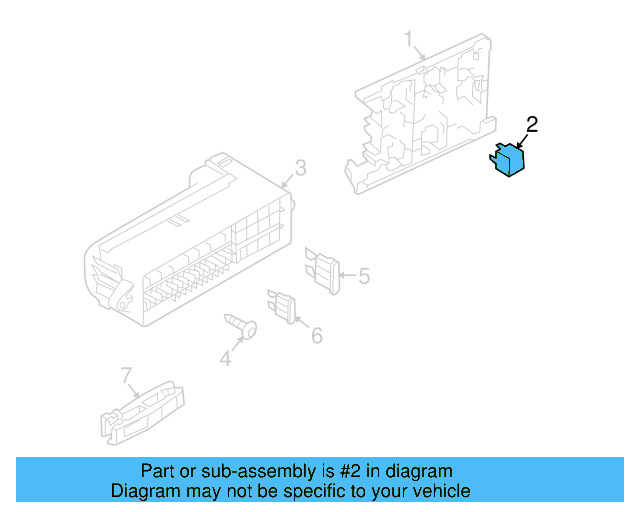 1
2
3
5
6
4
7

Part or sub-assembly is #2 in diagram
Diagram may not be specific to your vehicle