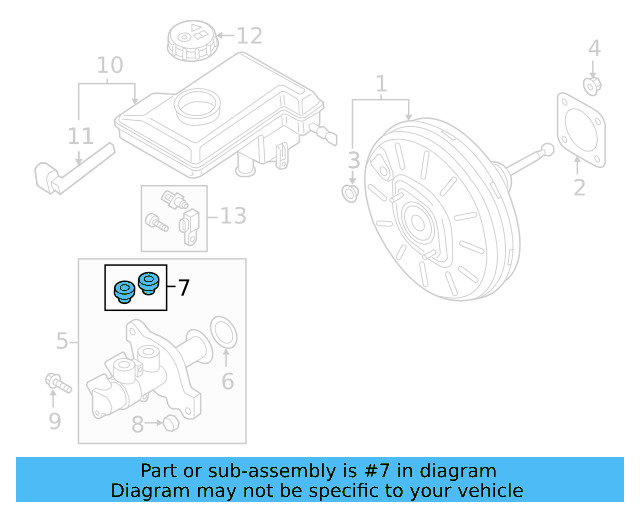 12
10
4
1
11
3
2
13
7
5
6
9
8

Part or sub-assembly is #7 in diagram
Diagram may not be specific to your vehicle