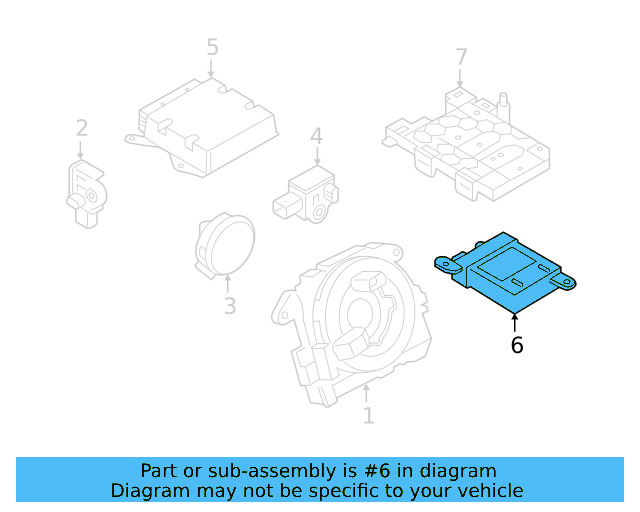 5
7
2
4
3
6
1

Part or sub-assembly is #6 in diagram
Diagram may not be specific to your vehicle