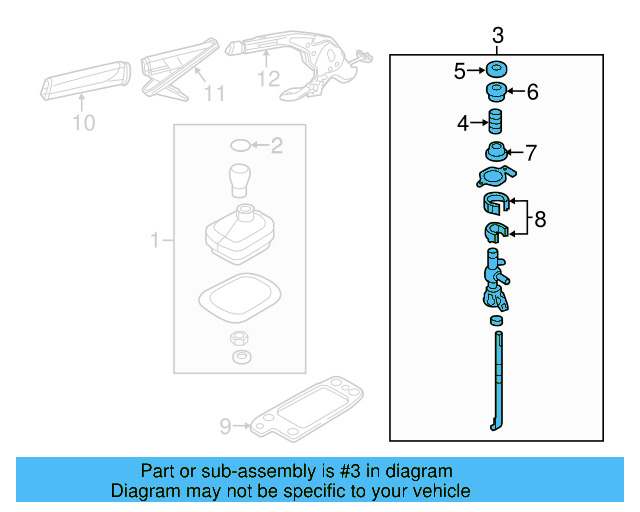 10
11
12
2
1
9
3
5
6
4
7
8

Part or sub-assembly is #3 in diagram
Diagram may not be specific to your vehicle