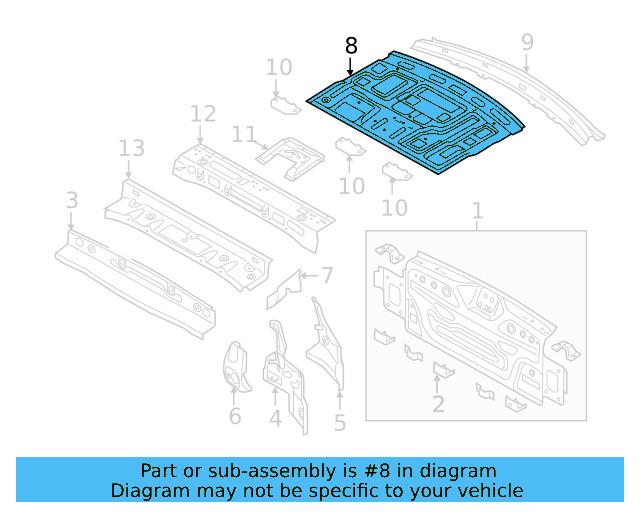 8
9
10
12
11
13
10
10
3
1
7
2
6
4
5

Part or sub-assembly is #8 in diagram
Diagram may not be specific to your vehicle