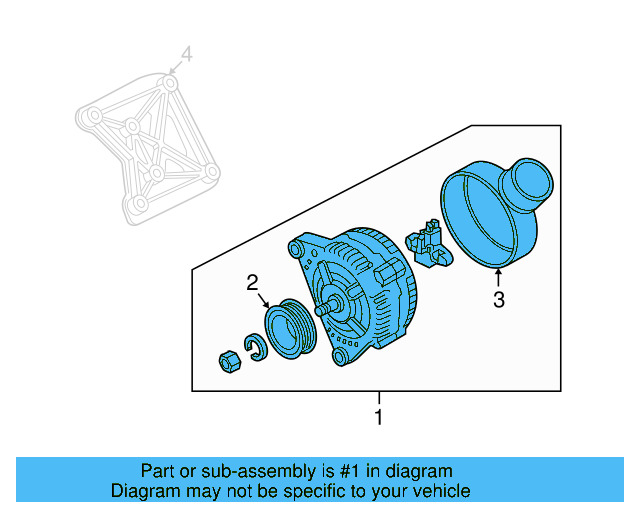 4

2

3

1

Part or sub-assembly is #1 in diagram
Diagram may not be specific to your vehicle