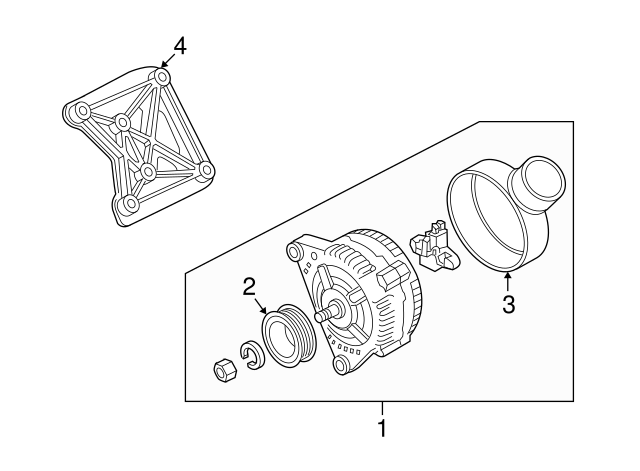 4
2
3
1