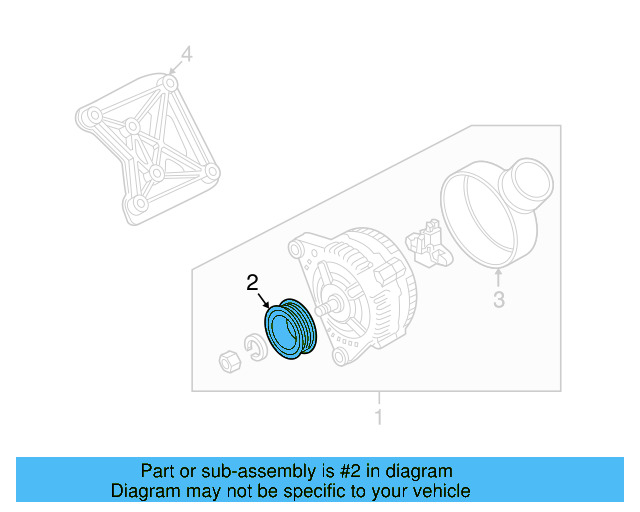 4

2

3

1

Part or sub-assembly is #2 in diagram
Diagram may not be specific to your vehicle