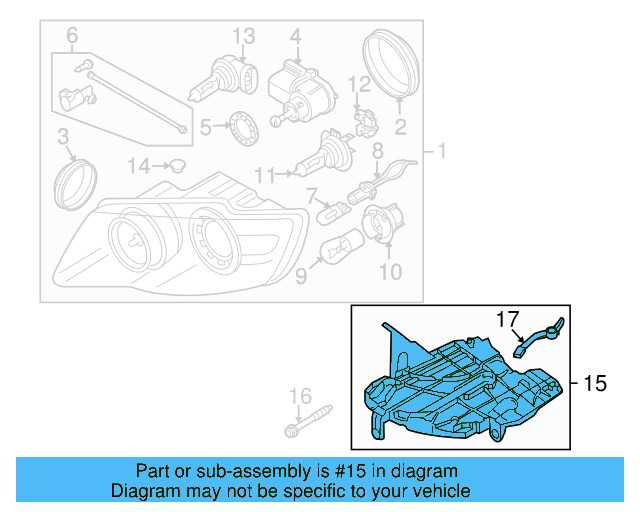 6
13
4
2
12
5
3
14
11
8
1
7
9
10
17
15
16

Part or sub-assembly is #15 in diagram
Diagram may not be specific to your vehicle