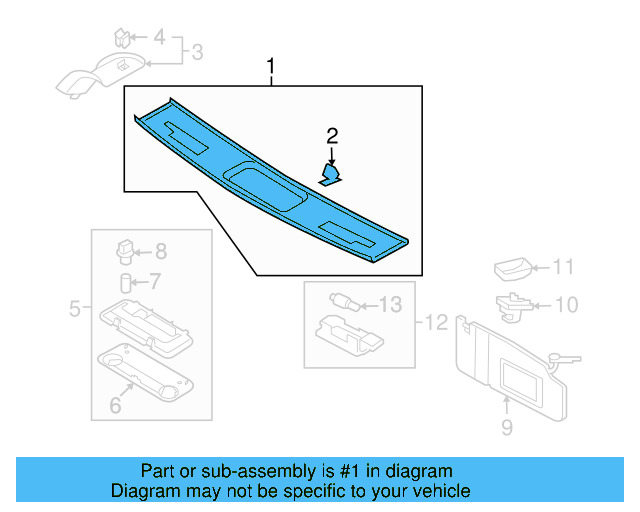 4
3
1
2
8
7
5
6
11
10
13
12
9

Part or sub-assembly is #1 in diagram
Diagram may not be specific to your vehicle