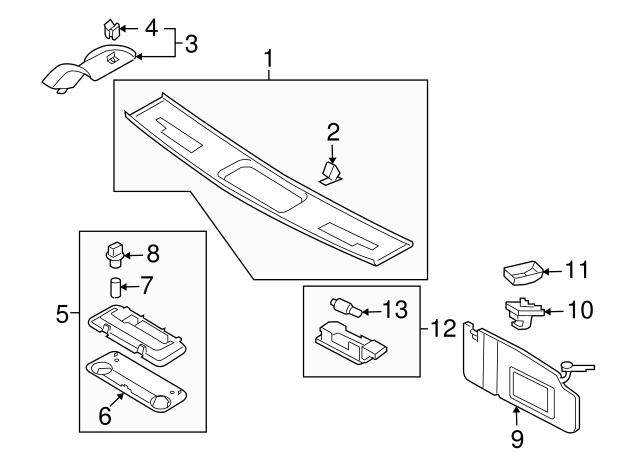 4
3
1
2
8
7
5
6
11
10
13
12
9