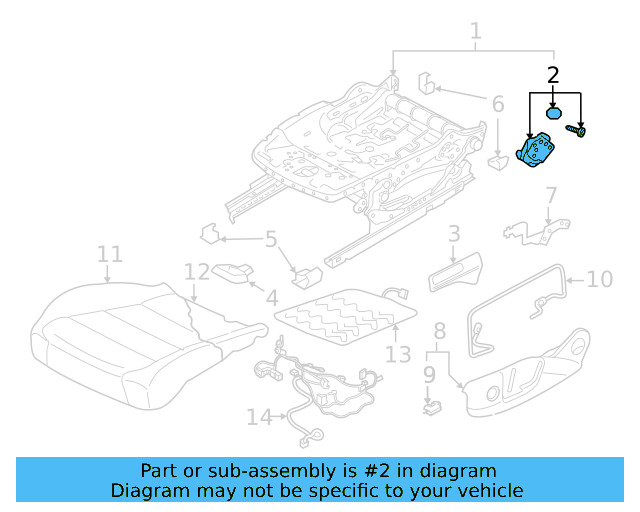 1
2
6
7
3
5
11
12
4
10
13
8
9
14

Part or sub-assembly is #2 in diagram
Diagram may not be specific to your vehicle