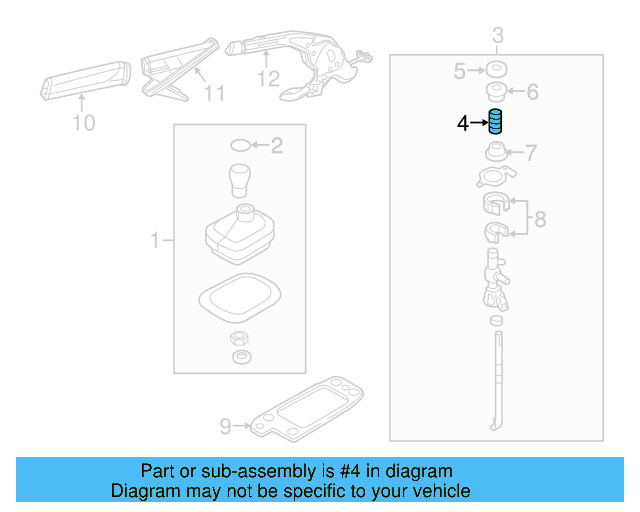 10
11
12
3
5
6
4
7
8
2
1
9

Part or sub-assembly is #4 in diagram
Diagram may not be specific to your vehicle