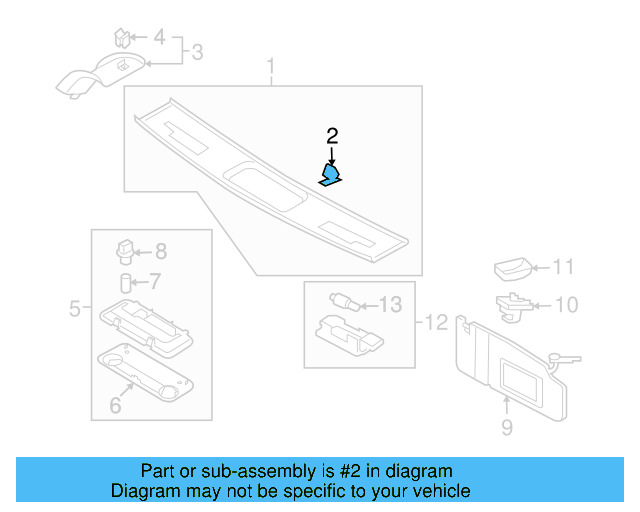 4
3
1
2
8
7
5
6
11
10
13
12
9

Part or sub-assembly is #2 in diagram
Diagram may not be specific to your vehicle