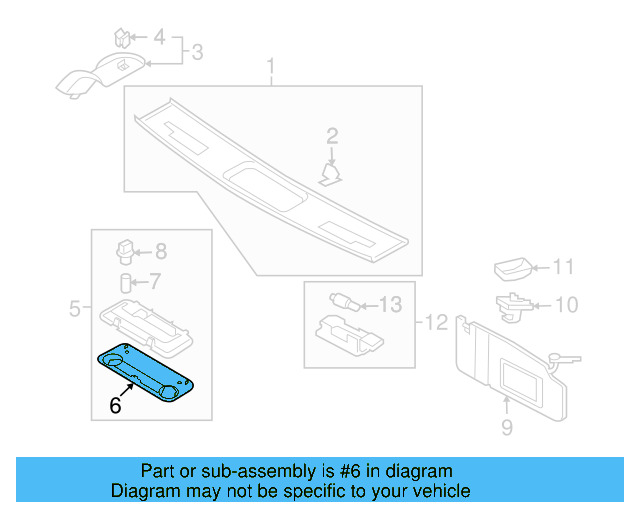 4
3
1
2
8
7
5
6
11
10
13
12
9

Part or sub-assembly is #6 in diagram
Diagram may not be specific to your vehicle