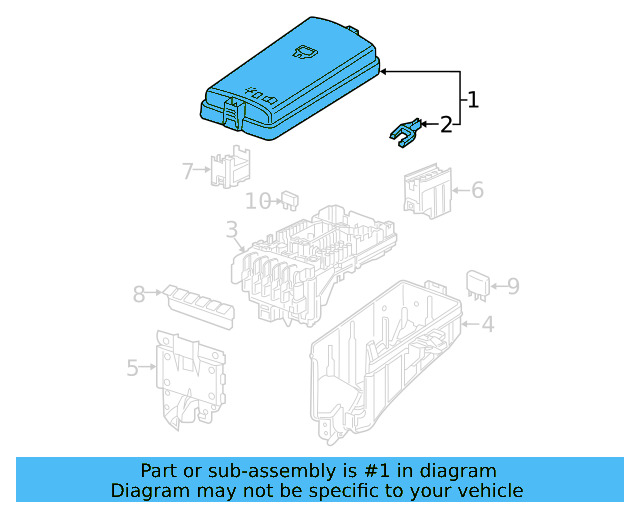 1
2
7
10
6
3
8
9
4
5

Part or sub-assembly is #1 in diagram
Diagram may not be specific to your vehicle