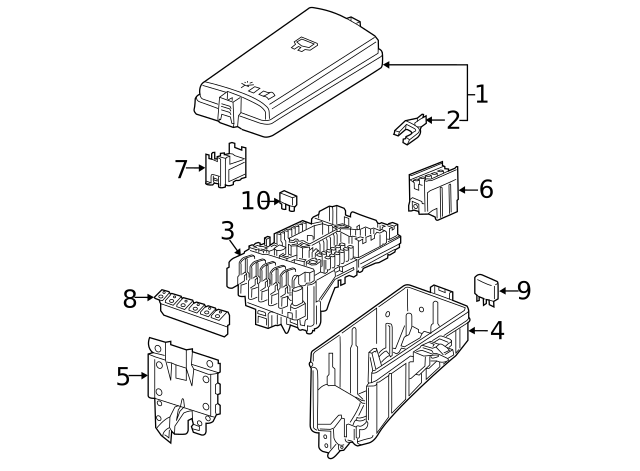 1
2
7
6
10
3
9
8
4
5