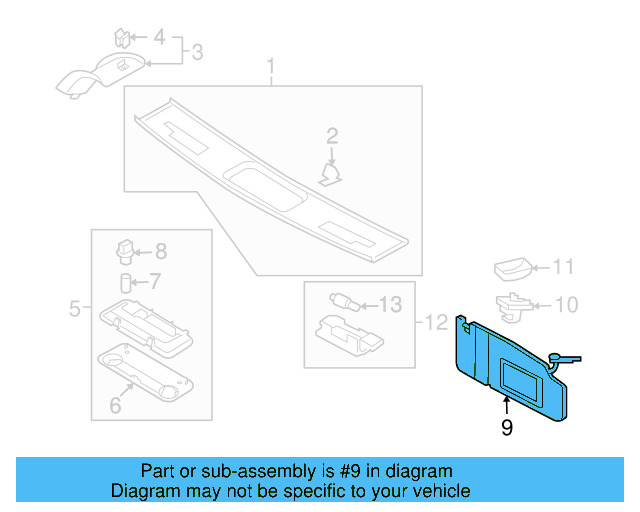 4
3
1
2
8
7
5
6
11
10
13
12
9

Part or sub-assembly is #9 in diagram
Diagram may not be specific to your vehicle