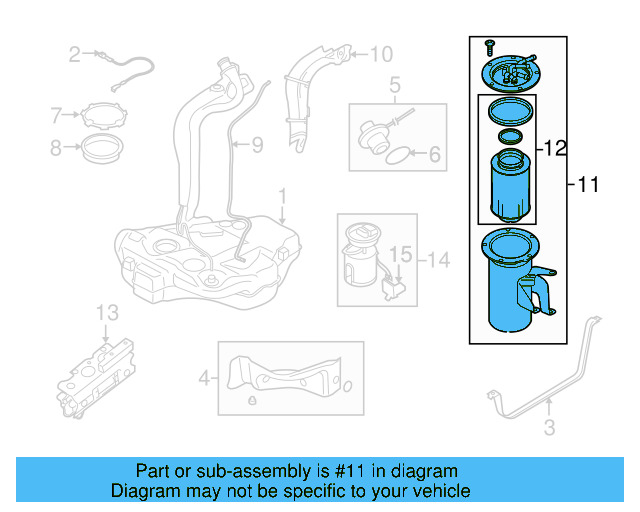 2
10
7
5
8
9
6
12
11
1
15
14
13
4
3

Part or sub-assembly is #11 in diagram
Diagram may not be specific to your vehicle