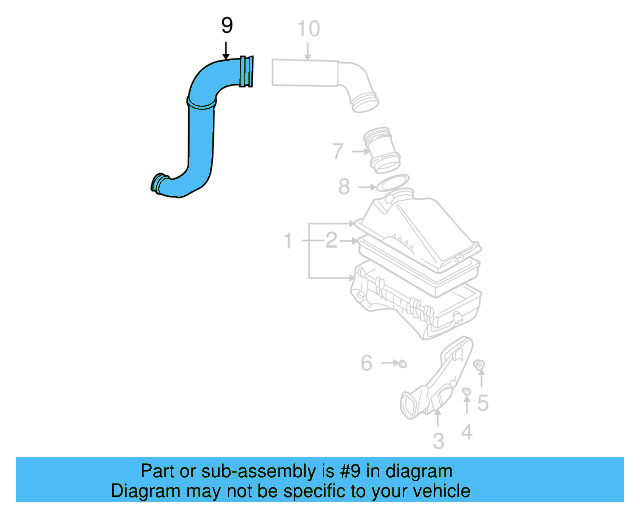 9
10
7
8
1
2
6
5
4
3

Part or sub-assembly is #9 in diagram
Diagram may not be specific to your vehicle