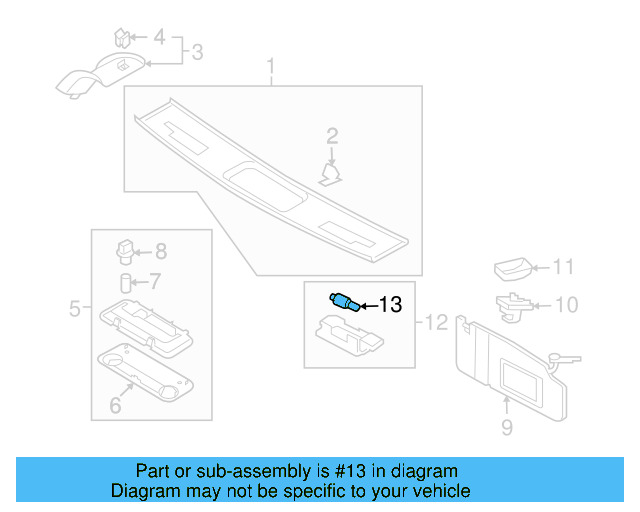 4
3
1
2
8
7
5
6
13
12
11
10
9

Part or sub-assembly is #13 in diagram
Diagram may not be specific to your vehicle