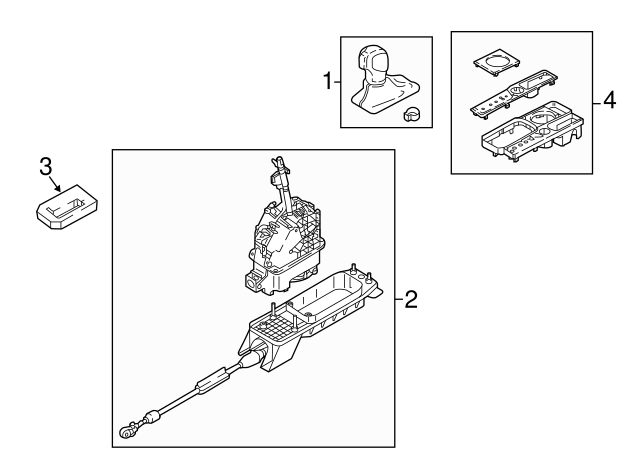 1
4
3
2