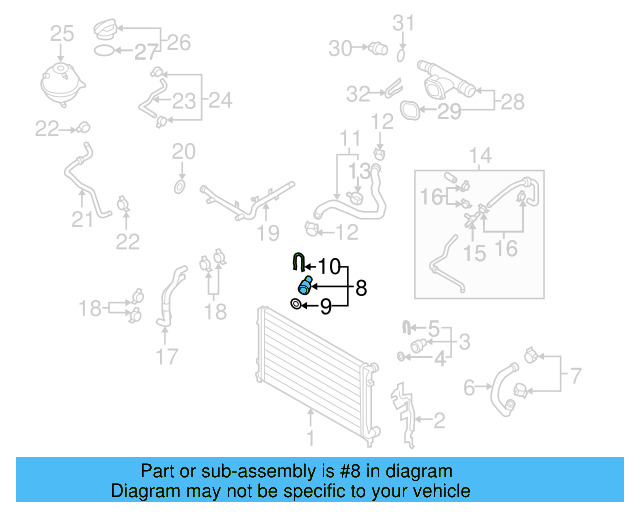 25
26
27
31
30
23
24
32
28
29
22
12
11
20
13
14
16
21
22
19
12
15
16
10
8
9
18
18
17
5
3
4
7
6
2
1

Part or sub-assembly is #8 in diagram
Diagram may not be specific to your vehicle