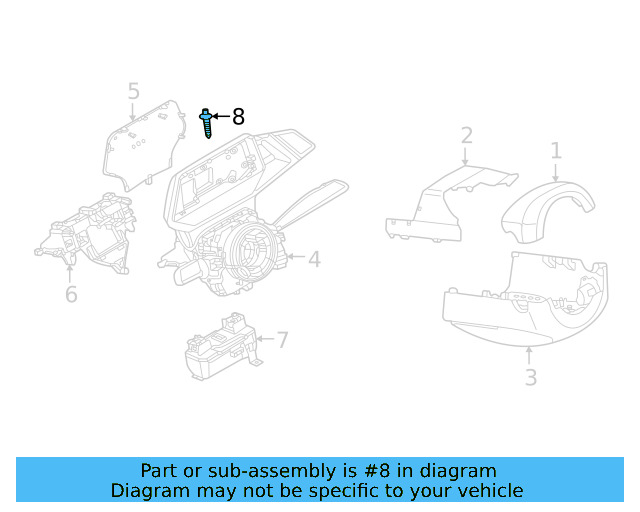 5
8
2
1
4
6
7
3

Part or sub-assembly is #8 in diagram
Diagram may not be specific to your vehicle