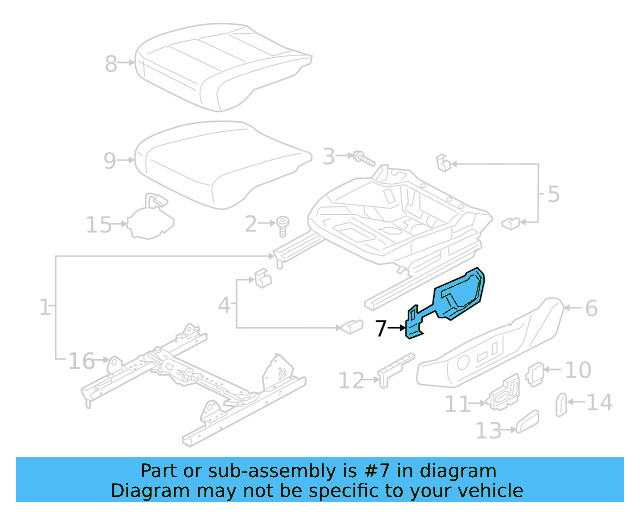 8
9
3
5
15
2
1
4
6
7
16
12
10
11
14
13

Part or sub-assembly is #7 in diagram
Diagram may not be specific to your vehicle