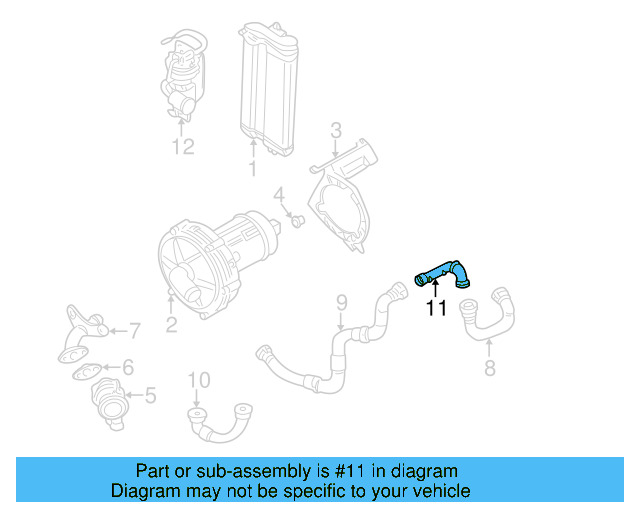 12

1

3

4

2

7

6

5

10

9

11

8

Part or sub-assembly is #11 in diagram
Diagram may not be specific to your vehicle