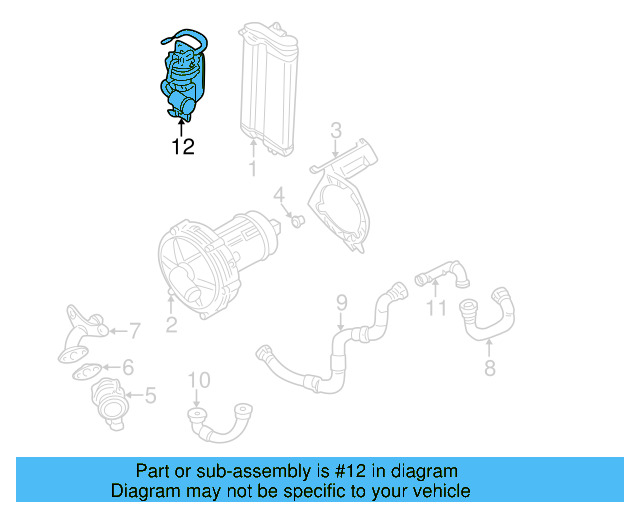 12

1

3

4

2

7

6

5

10

9

11

8

Part or sub-assembly is #12 in diagram
Diagram may not be specific to your vehicle