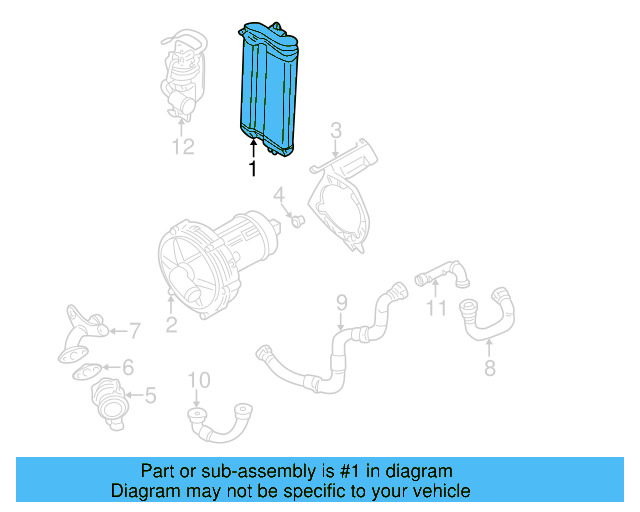 12
1
3
4
2
7
6
5
10
9
11
8

Part or sub-assembly is #1 in diagram
Diagram may not be specific to your vehicle