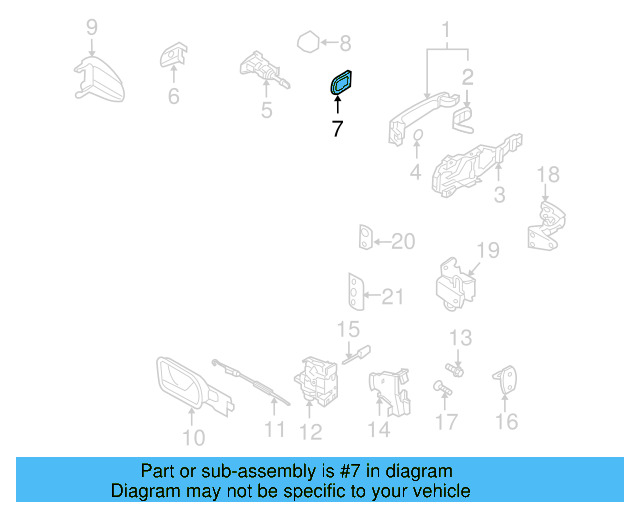 9
6
5
8
7
1
2
4
3
18
20
19
21
15
13
10
11
12
14
17
16

Part or sub-assembly is #7 in diagram
Diagram may not be specific to your vehicle