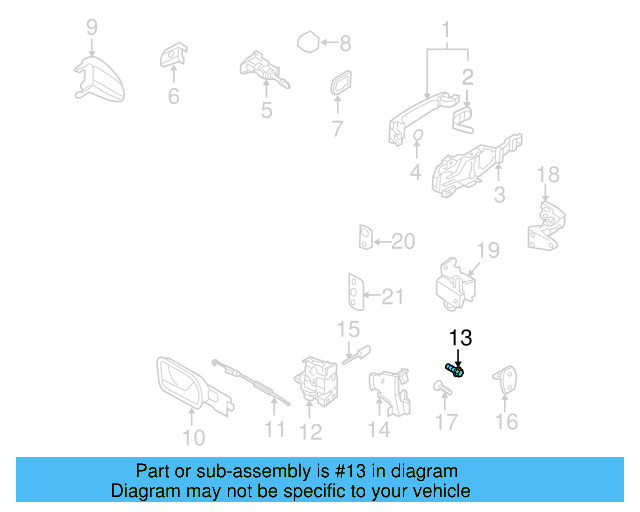 9
6
5
8
7
1
2
4
3
18
20
19
21
15
13
10
11
12
14
17
16

Part or sub-assembly is #13 in diagram
Diagram may not be specific to your vehicle