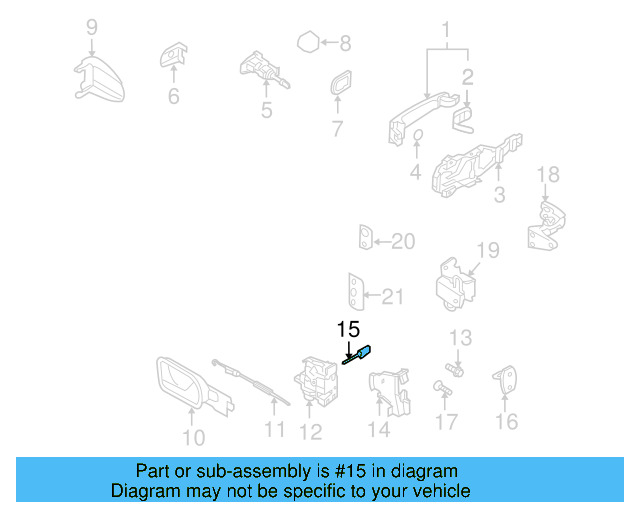 9
6
5
8
7
1
2
4
3
18
20
19
21
15
13
10
11
12
14
17
16

Part or sub-assembly is #15 in diagram
Diagram may not be specific to your vehicle