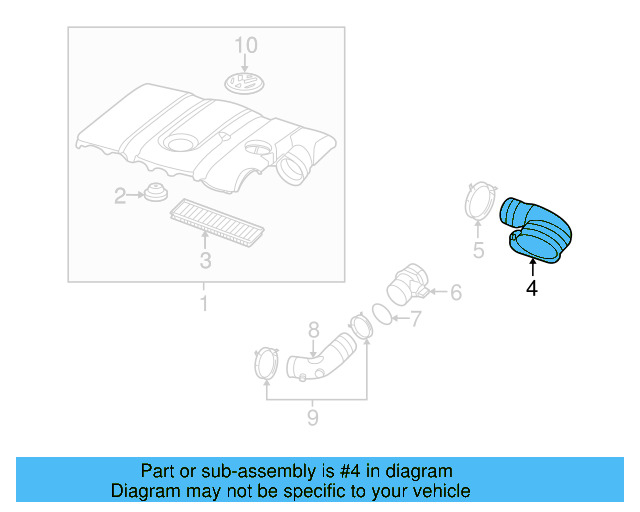 10
2
3
1
5
4
6
7
8
9

Part or sub-assembly is #4 in diagram
Diagram may not be specific to your vehicle