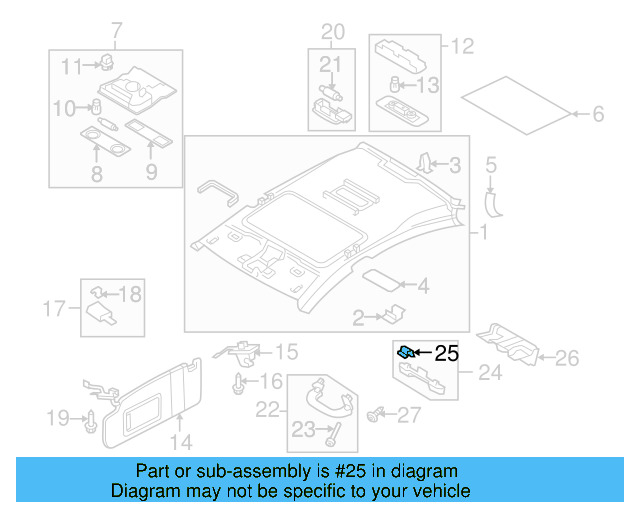 7
11
10
8
9
20
21
12
13
6
3
5
1
4
2
17
18
15
16
19
14
22
23
25
24
26
27

Part or sub-assembly is #25 in diagram
Diagram may not be specific to your vehicle