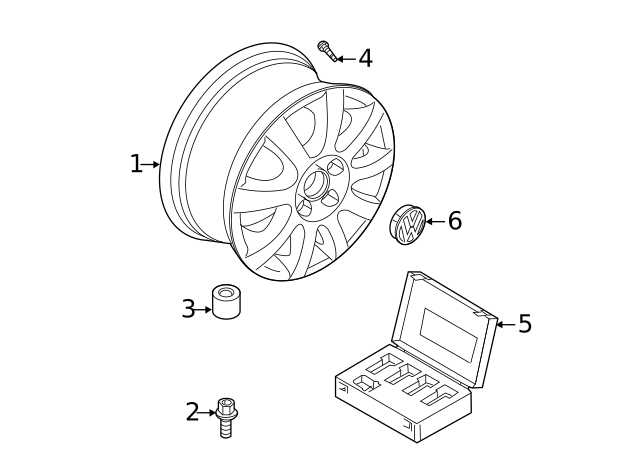 4
1
6
3
5
2