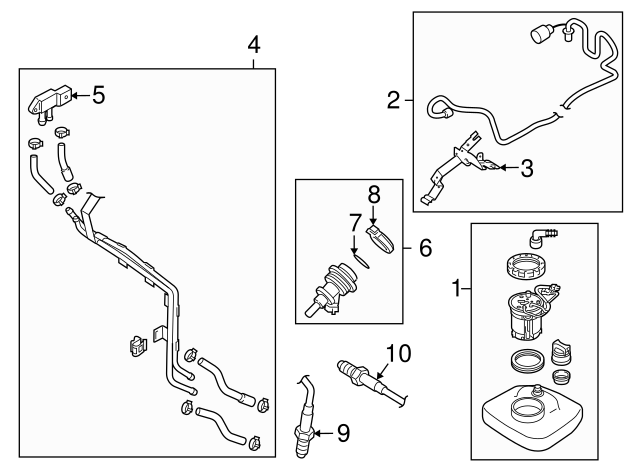 4
5
2
3
8
7
6
1
10
9