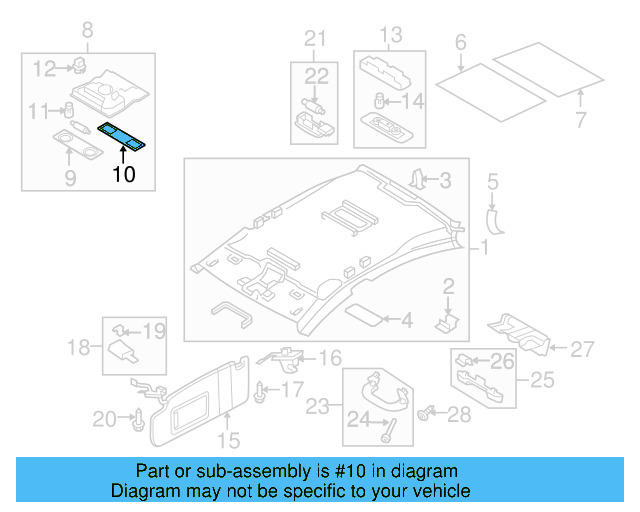 8
12
11
9
10
21
22
13
14
6
7
3
5
1
2
4
18
19
16
17
20
15
23
24
28
26
25
27

Part or sub-assembly is #10 in diagram
Diagram may not be specific to your vehicle