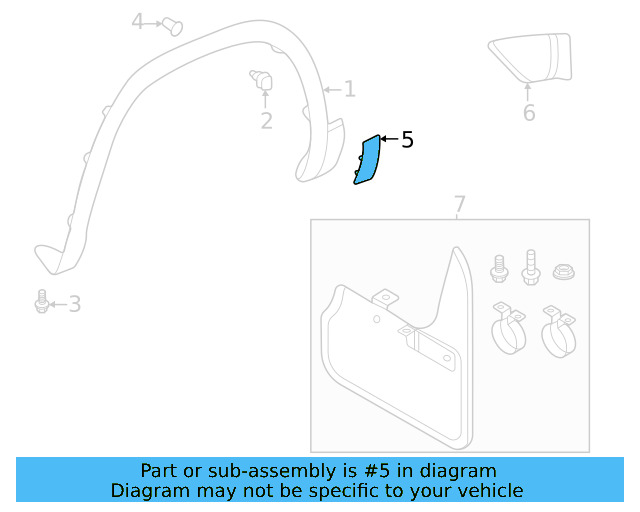 4
1
2
6
5
7
3

Part or sub-assembly is #5 in diagram
Diagram may not be specific to your vehicle