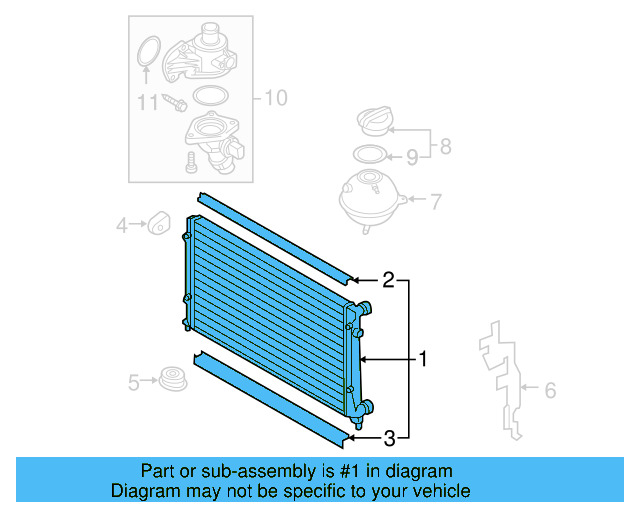 11

10

8

9

7

4

2

1

5

6

3

Part or sub-assembly is #1 in diagram
Diagram may not be specific to your vehicle