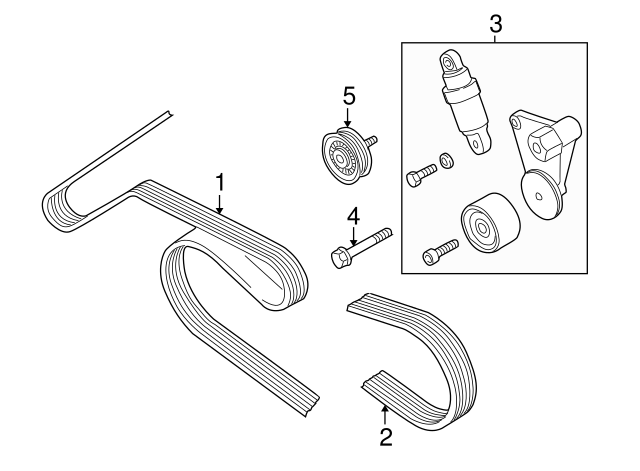 3
5
1
4
2