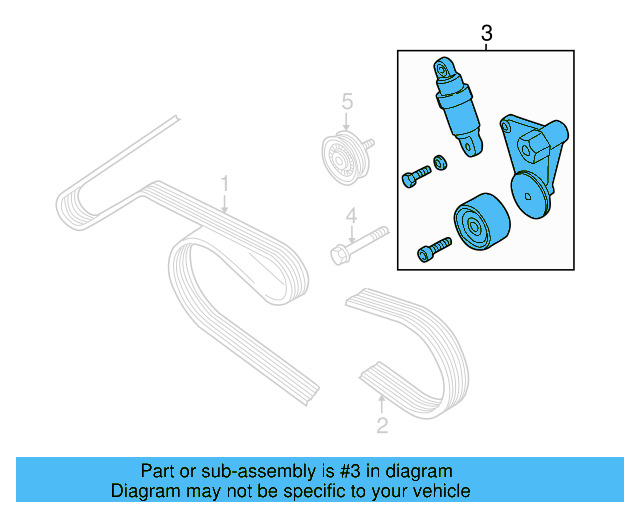 3
5
1
4
2

Part or sub-assembly is #3 in diagram
Diagram may not be specific to your vehicle