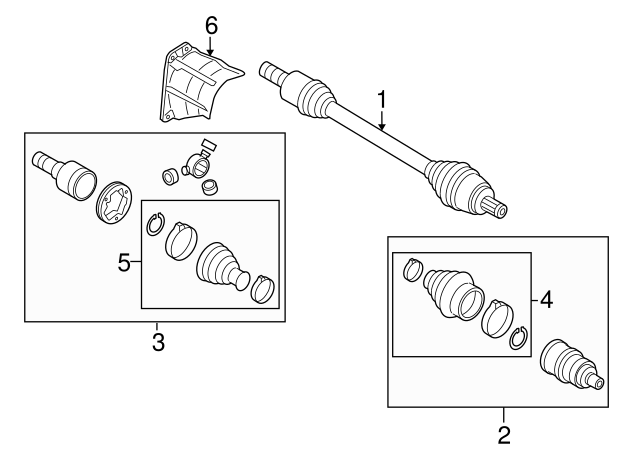 6
1
5
3
4
2