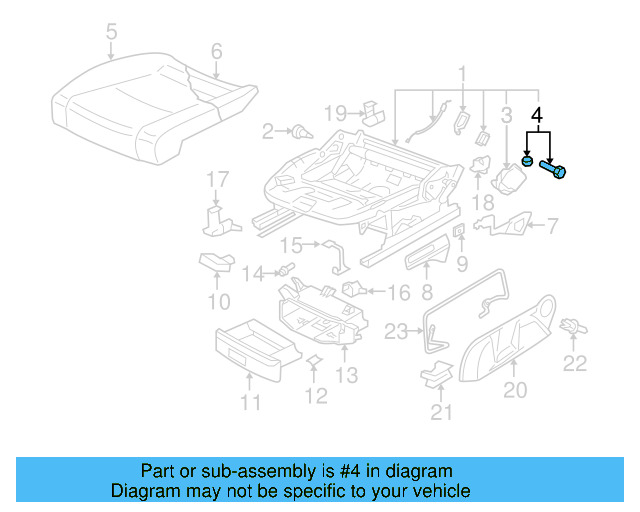 5
6
1
19
2
3
4
17
18
7
15
9
14
16
8
10
23
22
13
11
12
20
21

Part or sub-assembly is #4 in diagram
Diagram may not be specific to your vehicle