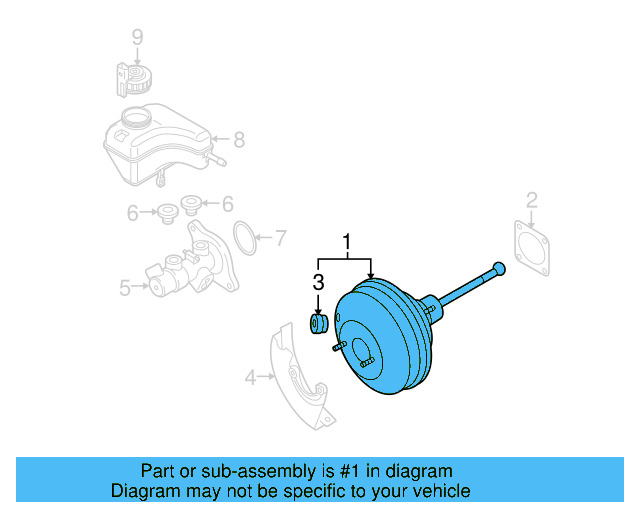 9
8
6
6
7
5
2
1
3
4

Part or sub-assembly is #1 in diagram
Diagram may not be specific to your vehicle